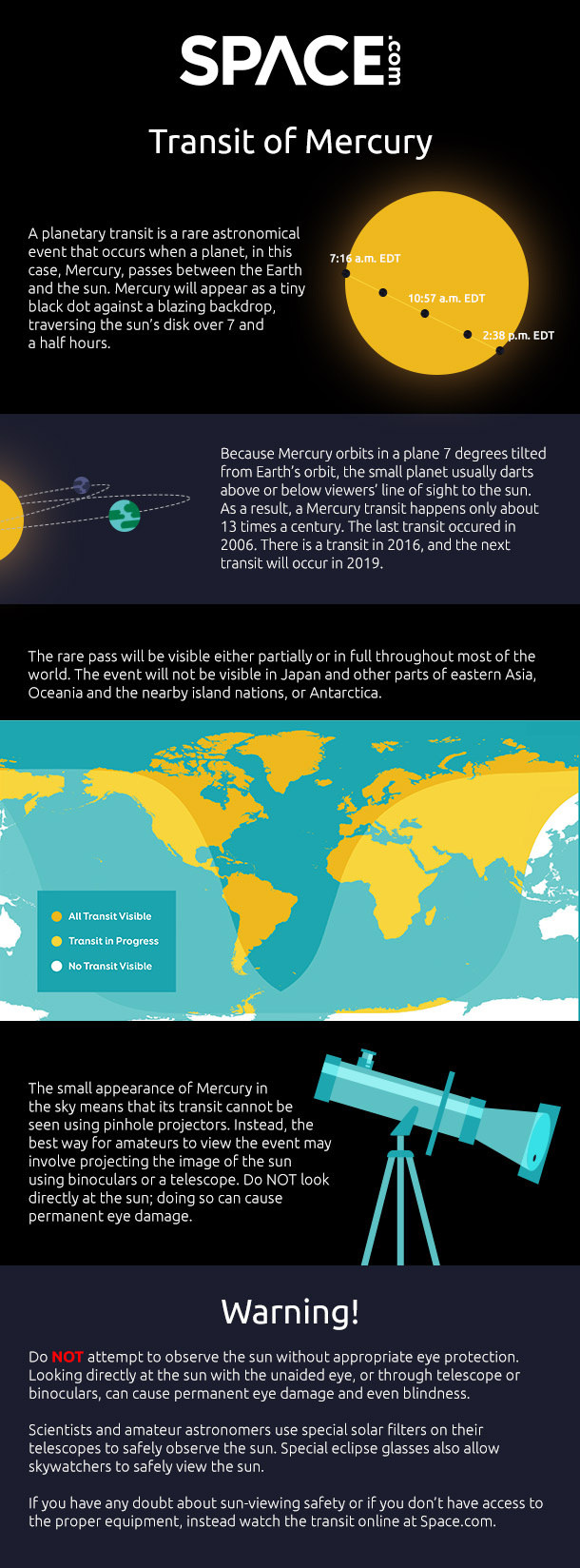 SPACE.com

Transit of Mercury

A planetary transit is a rare astronomical event that occurs when a planet, in this case, Mercury, passes between the Earth and the sun. Mercury will appear as a tiny black dot against a blazing backdrop, traversing the sun's disk over 7 and a half hours.

7:16 a.m. EDT

10:57 a.m. EDT

2:38 p.m. EDT

Because Mercury orbits in a plane 7 degrees tilted from Earth's orbit, the small planet usually darts above or below viewers' line of sight to the sun. As a result, a Mercury transit happens only about 13 times a century. The last transit occured in 2006. There is a transit in 2016, and the next transit will occur in 2019.

The rare pass will be visible either partially or in full throughout most of the world. The event will not be visible in Japan and other parts of eastern Asia, Oceania and the nearby island nations, or Antarctica.

All Transit Visible

Transit in Progress

No Transit Visible

The small appearance of Mercury in the sky means that its transit cannot be seen using pinhole projectors. Instead, the best way for amateurs to view the event may involve projecting the image of the sun using binoculars or a telescope. Do NOT look directly at the sun; doing so can cause permanent eye damage.

Warning!

Do NOT attempt to observe the sun without appropriate eye protection. Looking directly at the sun with the unaided eye, or through telescope or binoculars, can cause permanent eye damage and even blindness.

Scientists and amateur astronomers use special solar filters on their telescopes to safely observe the sun. Special eclipse glasses also allow skywatchers to safely view the sun.

If you have any doubt about sun-viewing safety or if you don't have access to the proper equipment, instead watch the transit online at Space.com.